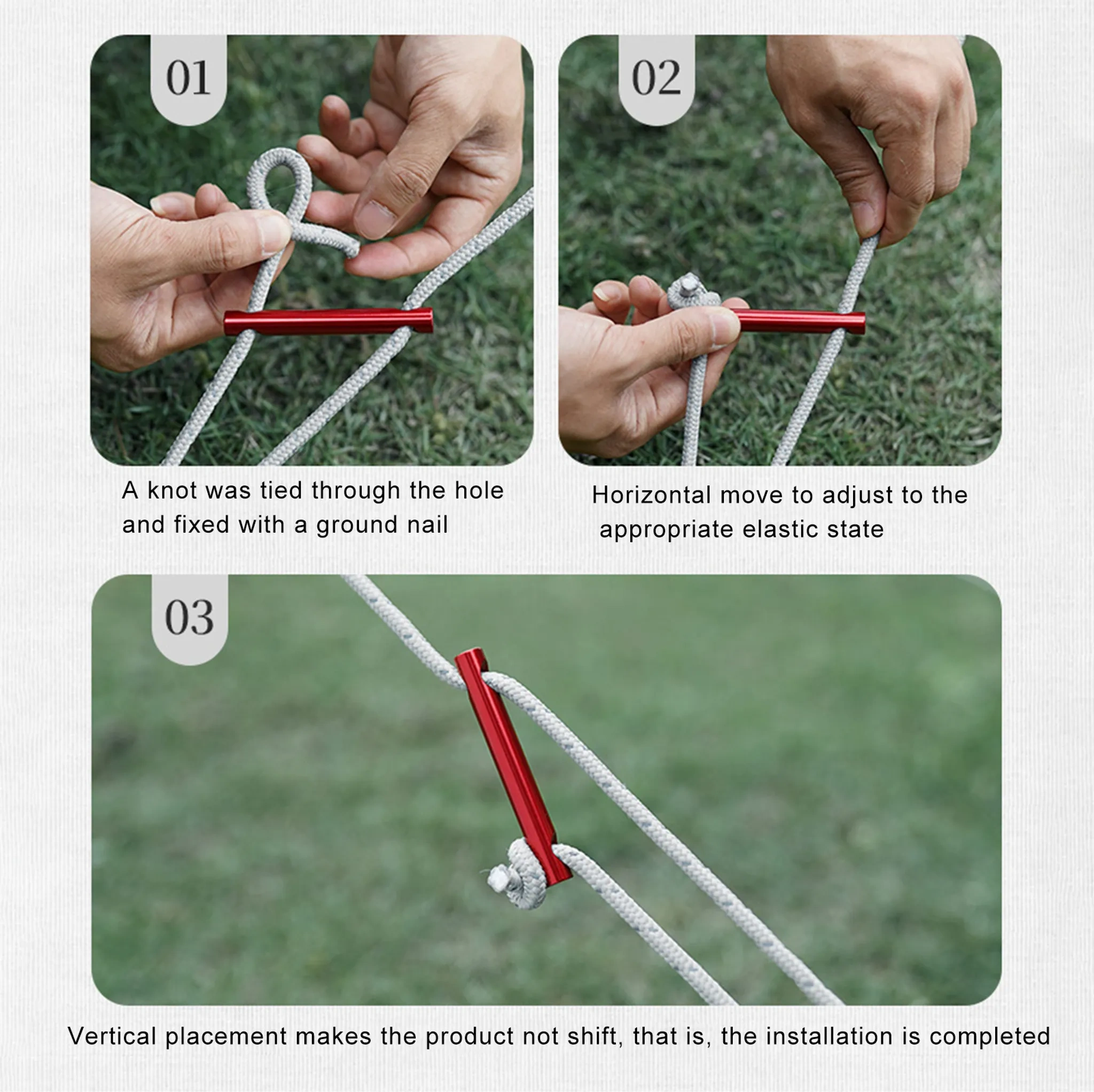 01

A knot was tied through the hole and fixed with a ground nail

02

Horizontal move to adjust to the appropriate elastic state

03

Vertical placement makes the product not shift, that is, the installation is completed